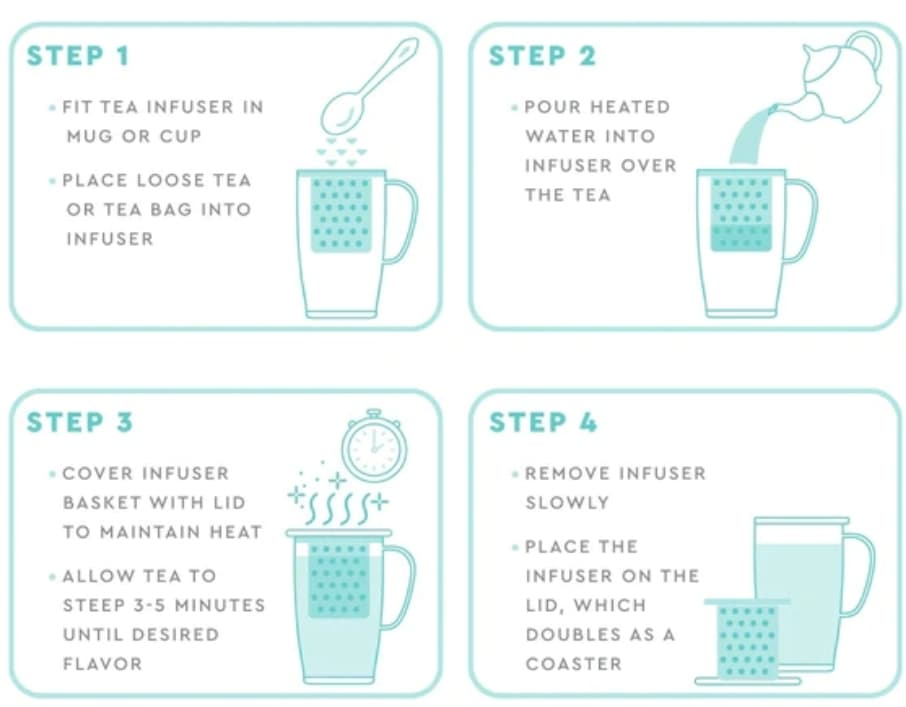 STEP 1

• FIT TEA INFUSER IN MUG OR CUP

• PLACE LOOSE TEA OR TEA BAG INTO INFUSER

STEP 2

• POUR HEATED WATER INTO INFUSER OVER THE TEA

STEP 3

• COVER INFUSER BASKET WITH LID TO MAINTAIN HEAT

• ALLOW TEA TO STEEP 3-5 MINUTES UNTIL DESIRED FLAVOR

STEP 4

• REMOVE INFUSER SLOWLY

• PLACE THE INFUSER ON THE LID, WHICH DOUBLES AS A COASTER